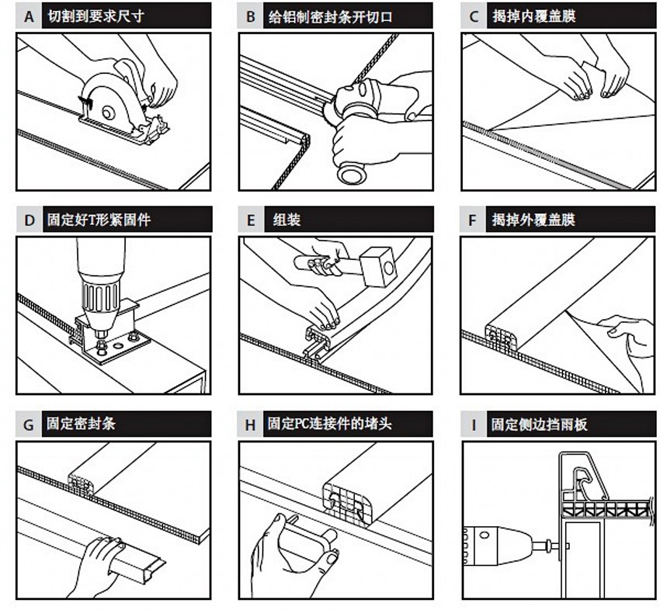 A 切割到要求尺寸

B 给铝制密封条开切口

C 揭掉内覆盖膜

D 固定好T形紧固件

E 组装

F 揭掉外覆盖膜

G 固定密封条

H 固定PC连接件的堵头

I 固定侧边挡雨板